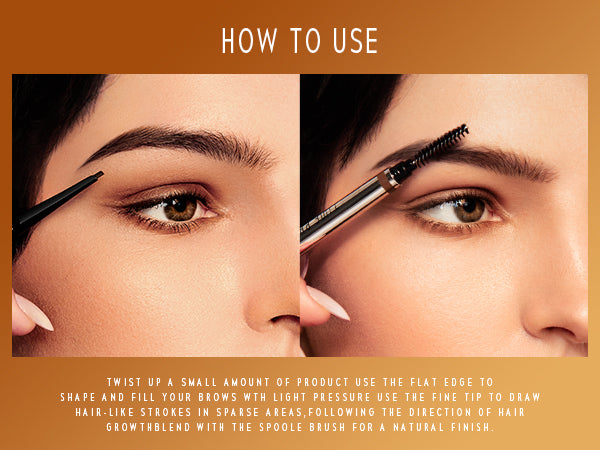 HOW TO USE

TWIST UP A SMALL AMOUNT OF PRODUCT USE THE FLAT EDGE TO SHAPE AND FILL YOUR BROWS WTH LIGHT PRESSURE USE THE FINE TIP TO DRAW HAIR-LIKE STROKES IN SPARSE AREAS,FOLLOWING THE DIRECTION OF HAIR GROWTHBLEND WITH THE SPOOLE BRUSH FOR A NATURAL FINISH.