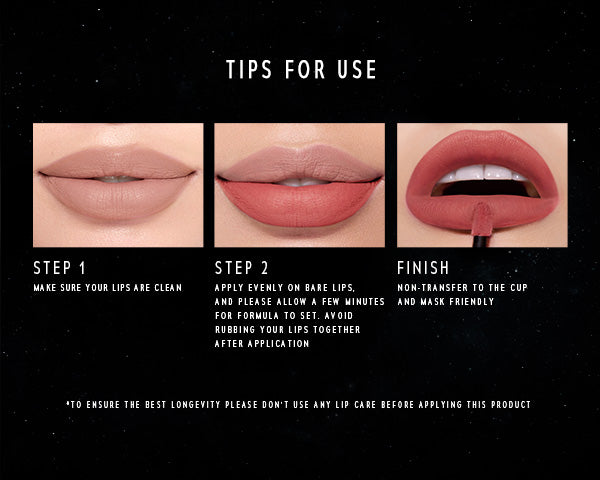 TIPS FOR USE

STEP 1
MAKE SURE YOUR LIPS ARE CLEAN

STEP 2
APPLY EVENLY ON BARE LIPS, AND PLEASE ALLOW A FEW MINUTES FOR FORMULA TO SET. AVOID RUBBING YOUR LIPS TOGETHER AFTER APPLICATION

FINISH
NON-TRANSFER TO THE CUP AND MASK FRIENDLY

*TO ENSURE THE BEST LONGEVITY PLEASE DON'T USE ANY LIP CARE BEFORE APPLYING THIS PRODUCT