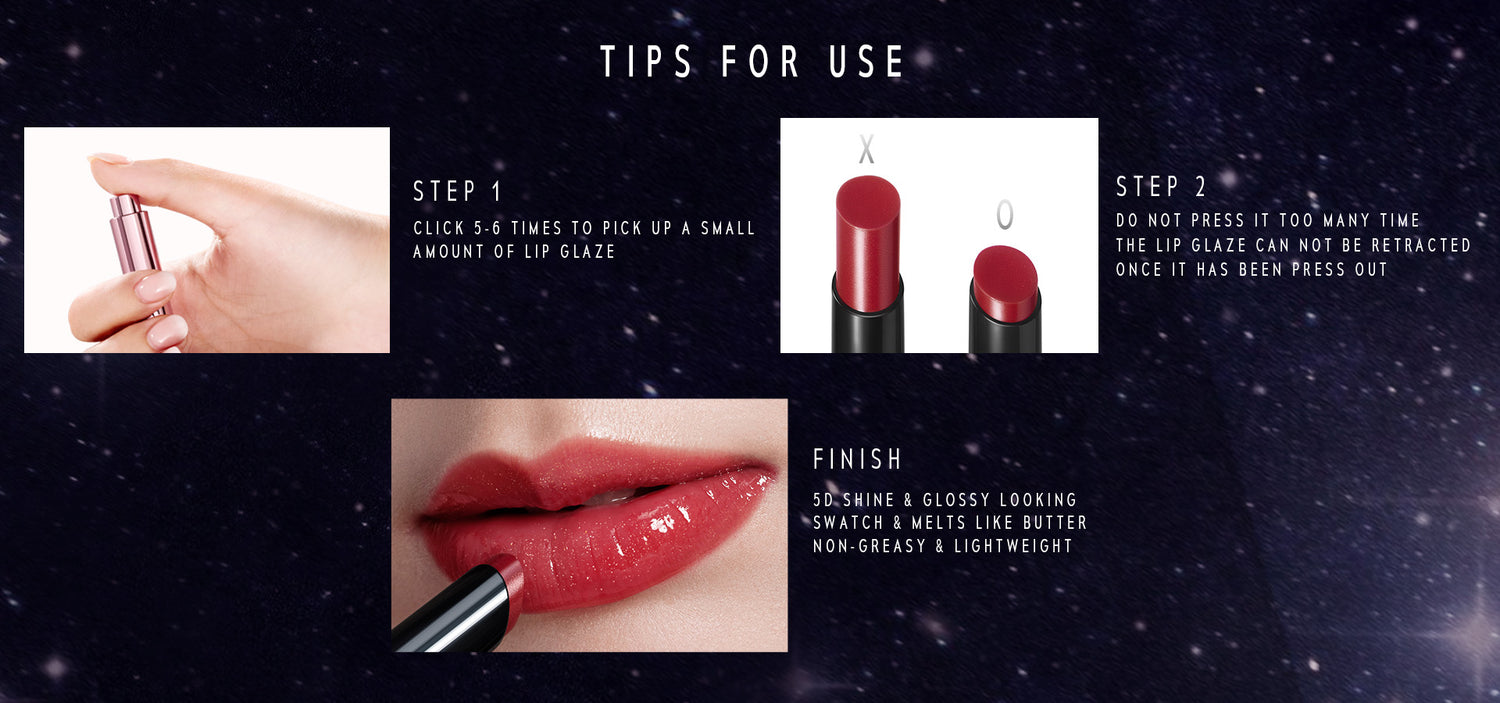 TIPS FOR USE

STEP 1

CLICK 5-6 TIMES TO PICK UP A SMALL AMOUNT OF LIP GLAZE

X

O

STEP 2

DO NOT PRESS IT TOO MANY TIME
THE LIP GLAZE CAN NOT BE RETRACTED
ONCE IT HAS BEEN PRESS OUT

FINISH

5D SHINE & GLOSSY LOOKING
SWATCH & MELTS LIKE BUTTER
NON-GREASY & LIGHTWEIGHT