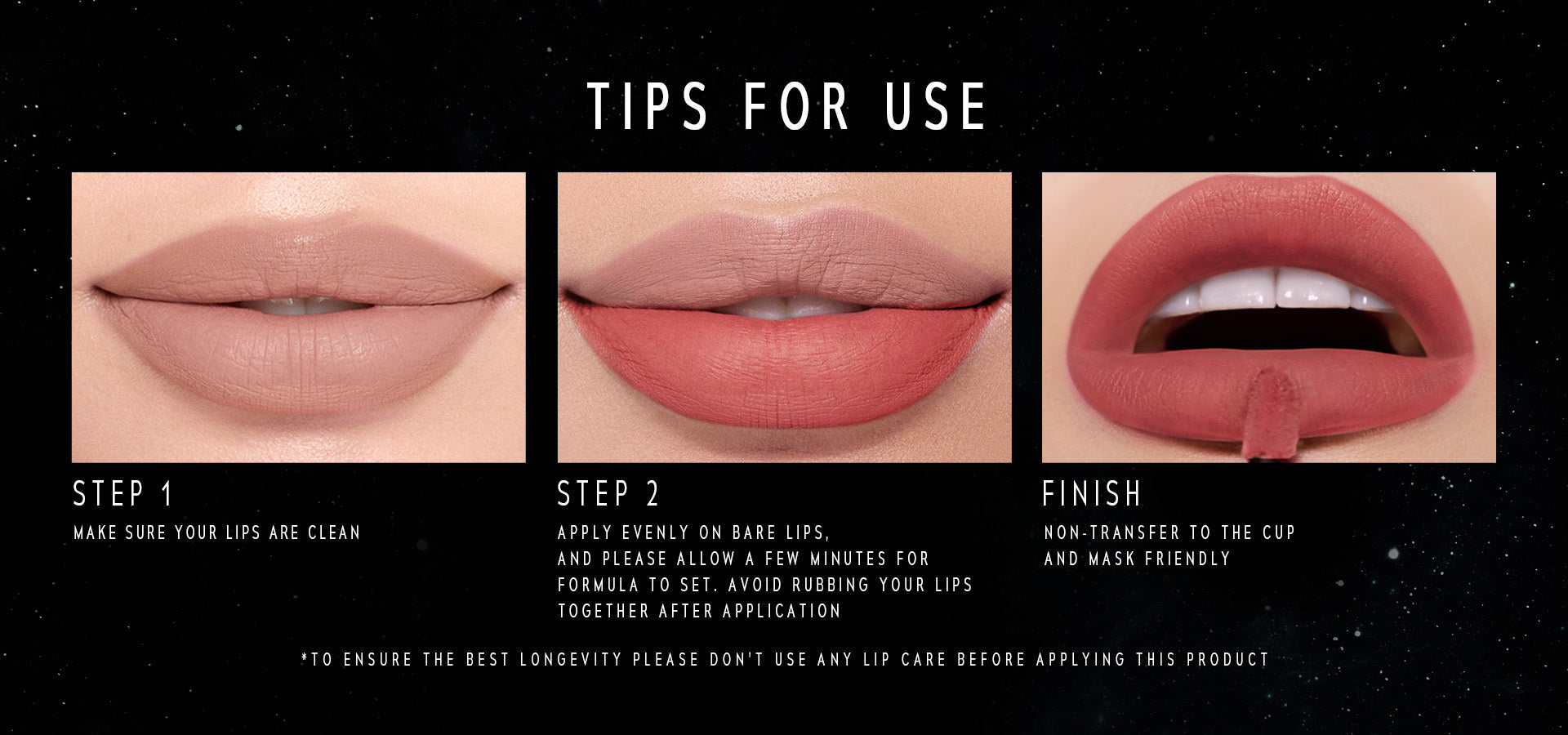 TIPS FOR USE

STEP 1
MAKE SURE YOUR LIPS ARE CLEAN

STEP 2
APPLY EVENLY ON BARE LIPS, AND PLEASE ALLOW A FEW MINUTES FOR FORMULA TO SET. AVOID RUBBING YOUR LIPS TOGETHER AFTER APPLICATION

FINISH
NON-TRANSFER TO THE CUP AND MASK FRIENDLY

*TO ENSURE THE BEST LONGEVITY PLEASE DON'T USE ANY LIP CARE BEFORE APPLYING THIS PRODUCT